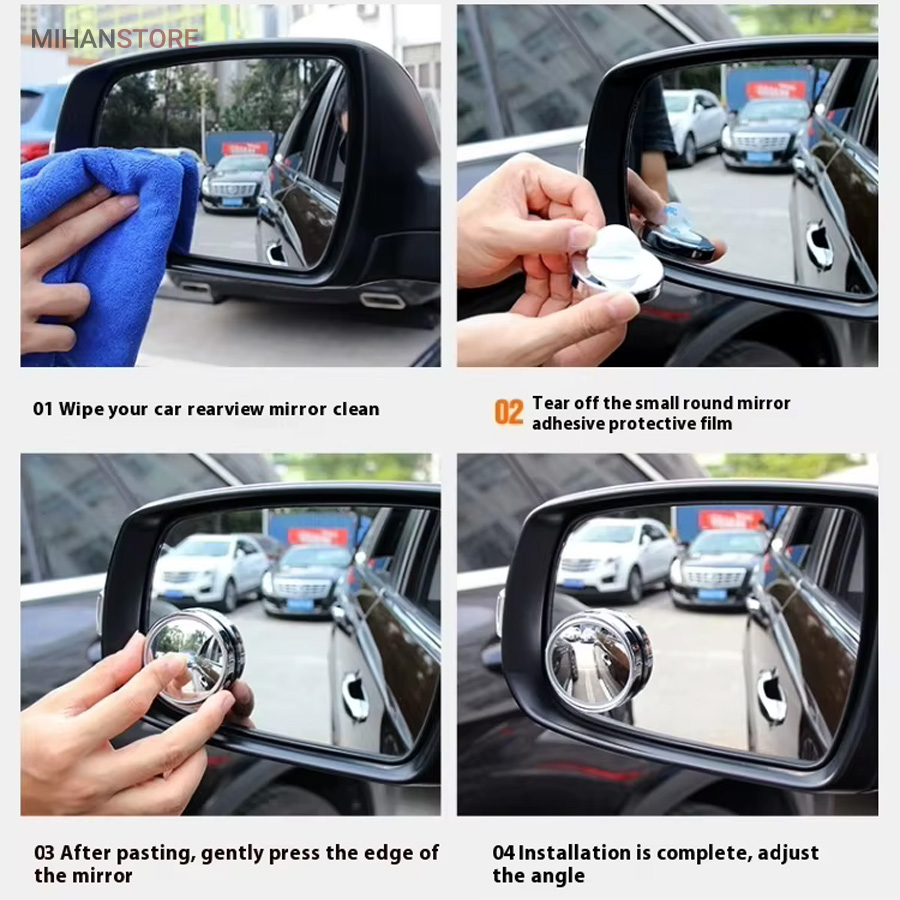 MIHANSTORE

01 Wipe your car rearview mirror clean

02 Tear off the small round mirror adhesive protective film

03 After pasting, gently press the edge of the mirror

04 Installation is complete, adjust the angle